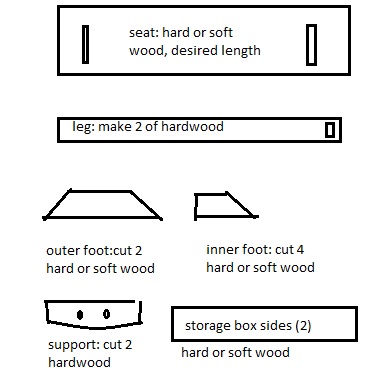 seat: hard or soft wood, desired length

leg: make 2 of hardwood

outer foot:cut 2 hard or soft wood

inner foot: cut 4 hard or soft wood

support: cut 2 hardwood

storage box sides (2)

hard or soft wood